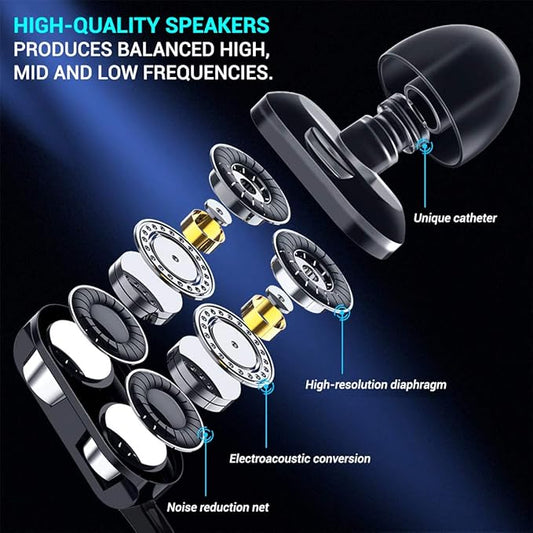 HIGH-QUALITY SPEAKERS
PRODUCES BALANCED HIGH, MID AND LOW FREQUENCIES.

Unique catheter

High-resolution diaphragm

Electroacoustic conversion

Noise reduction net