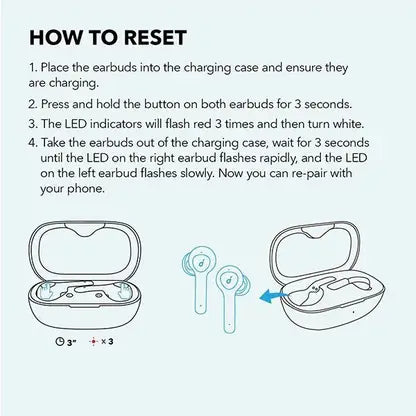 HOW TO RESET

1. Place the earbuds into the charging case and ensure they are charging.

2. Press and hold the button on both earbuds for 3 seconds.

3. The LED indicators will flash red 3 times and then turn white.

4. Take the earbuds out of the charging case, wait for 3 seconds until the LED on the right earbud flashes rapidly, and the LED on the left earbud flashes slowly. Now you can re-pair with your phone.

3" × 3